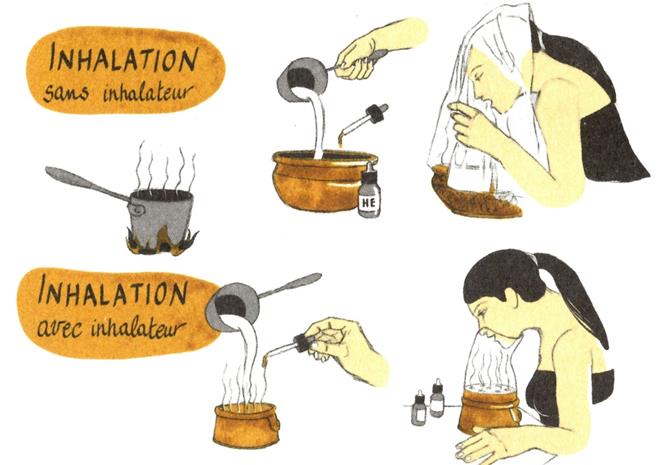 INHALATION
sans inhalateur

HE

INHALATION
avec inhalateur